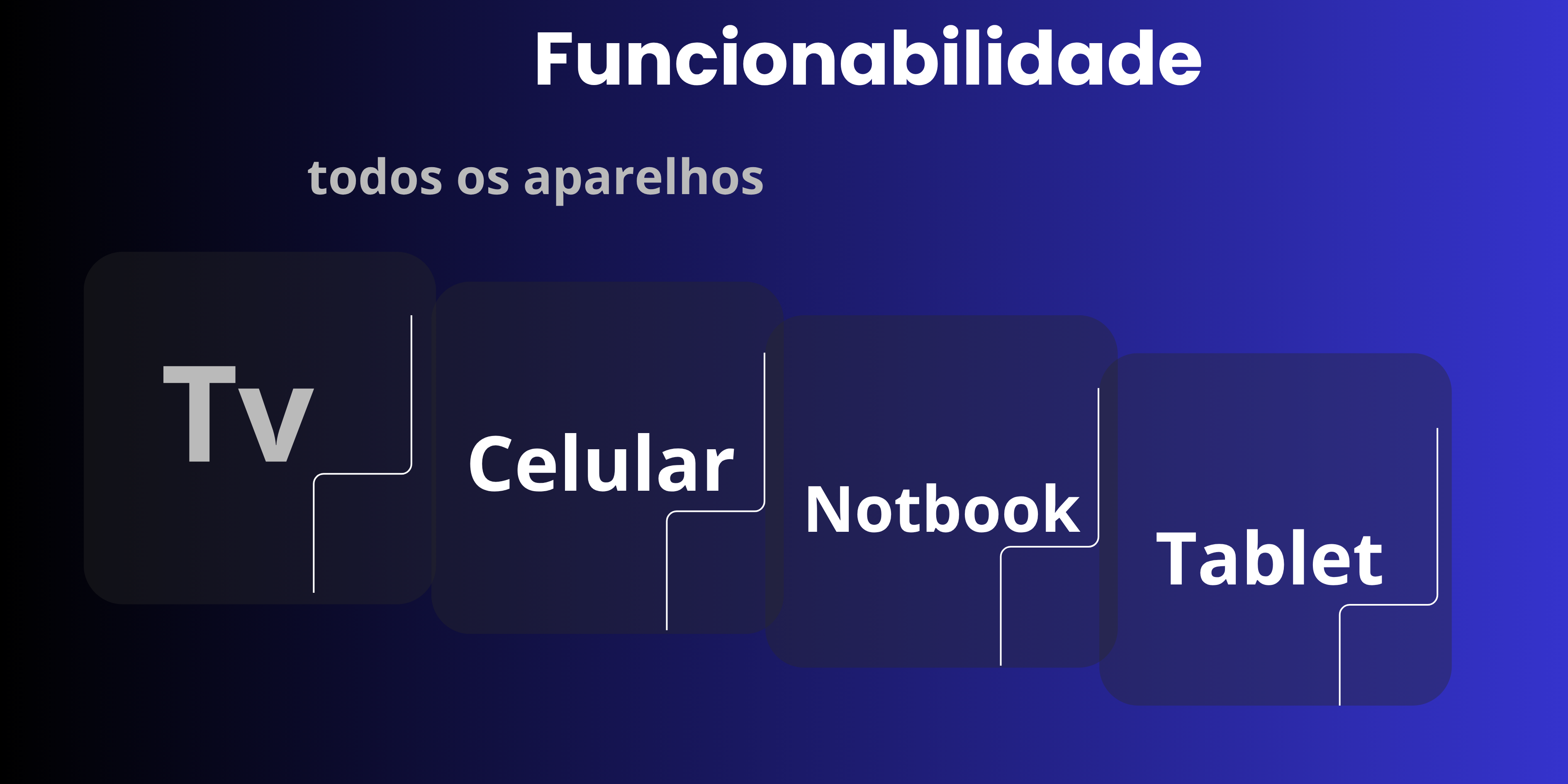 Funcionabilidade

todos os aparelhos

Tv

Celular

Notbook

Tablet